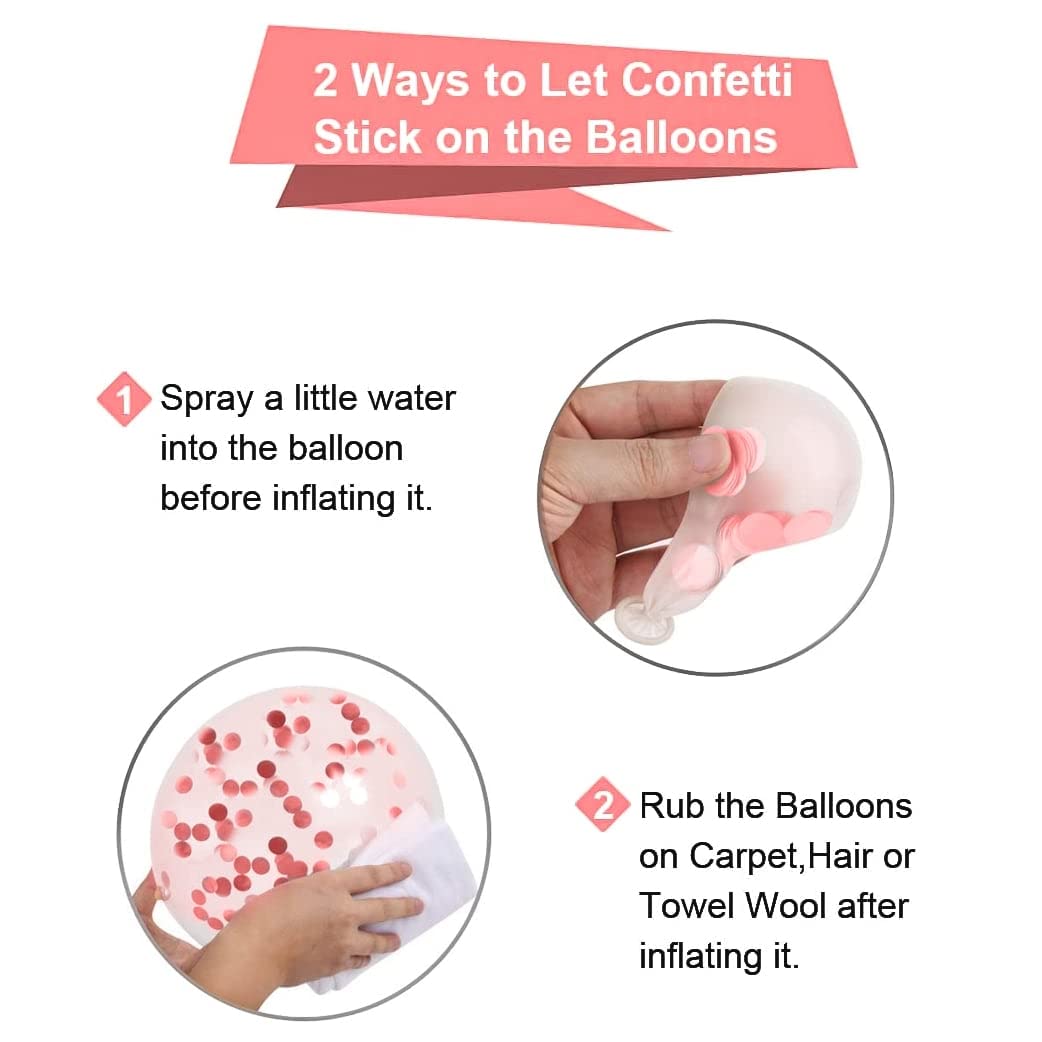 2 Ways to Let Confetti Stick on the Balloons

1 Spray a little water into the balloon before inflating it.

2 Rub the Balloons on Carpet,Hair or Towel Wool after inflating it.