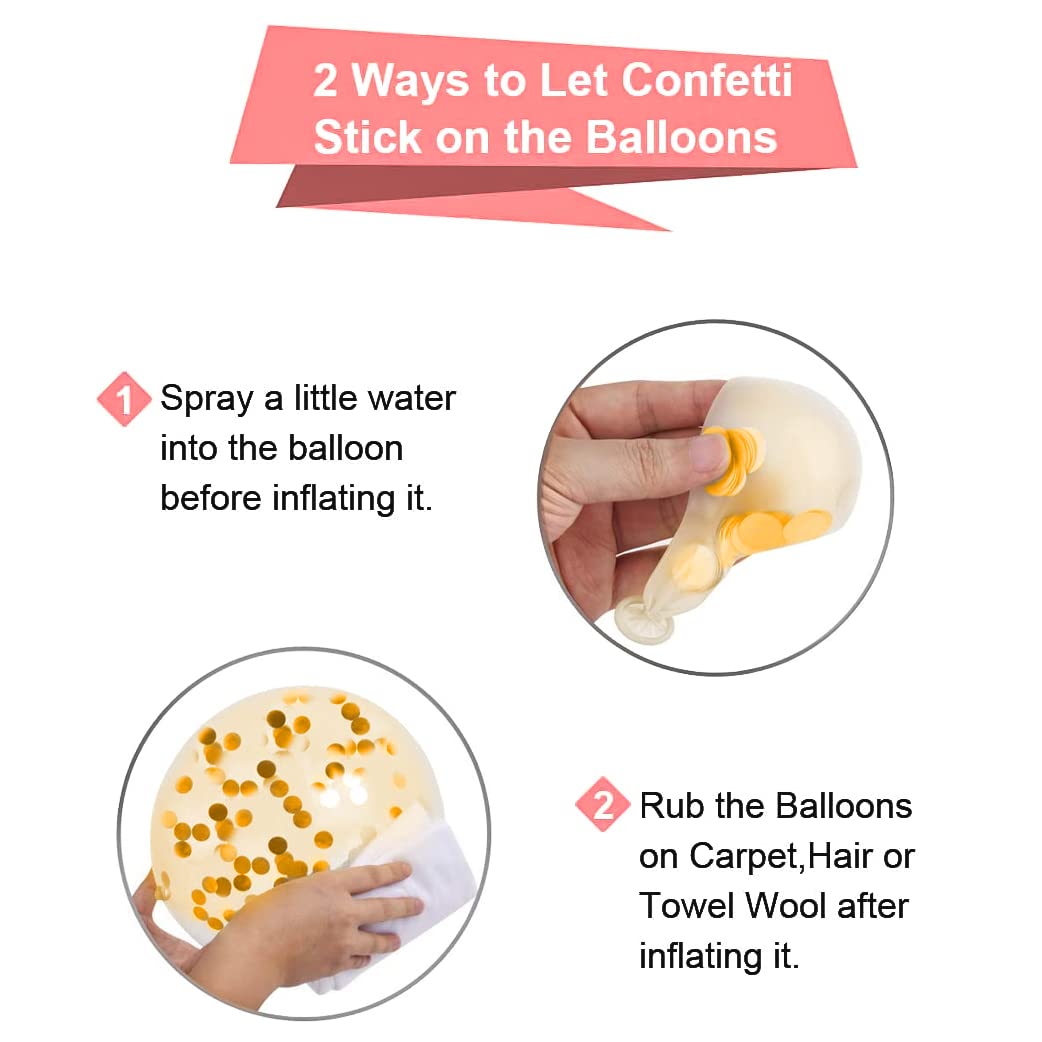 2 Ways to Let Confetti Stick on the Balloons

1 Spray a little water into the balloon before inflating it.

2 Rub the Balloons on Carpet,Hair or Towel Wool after inflating it.