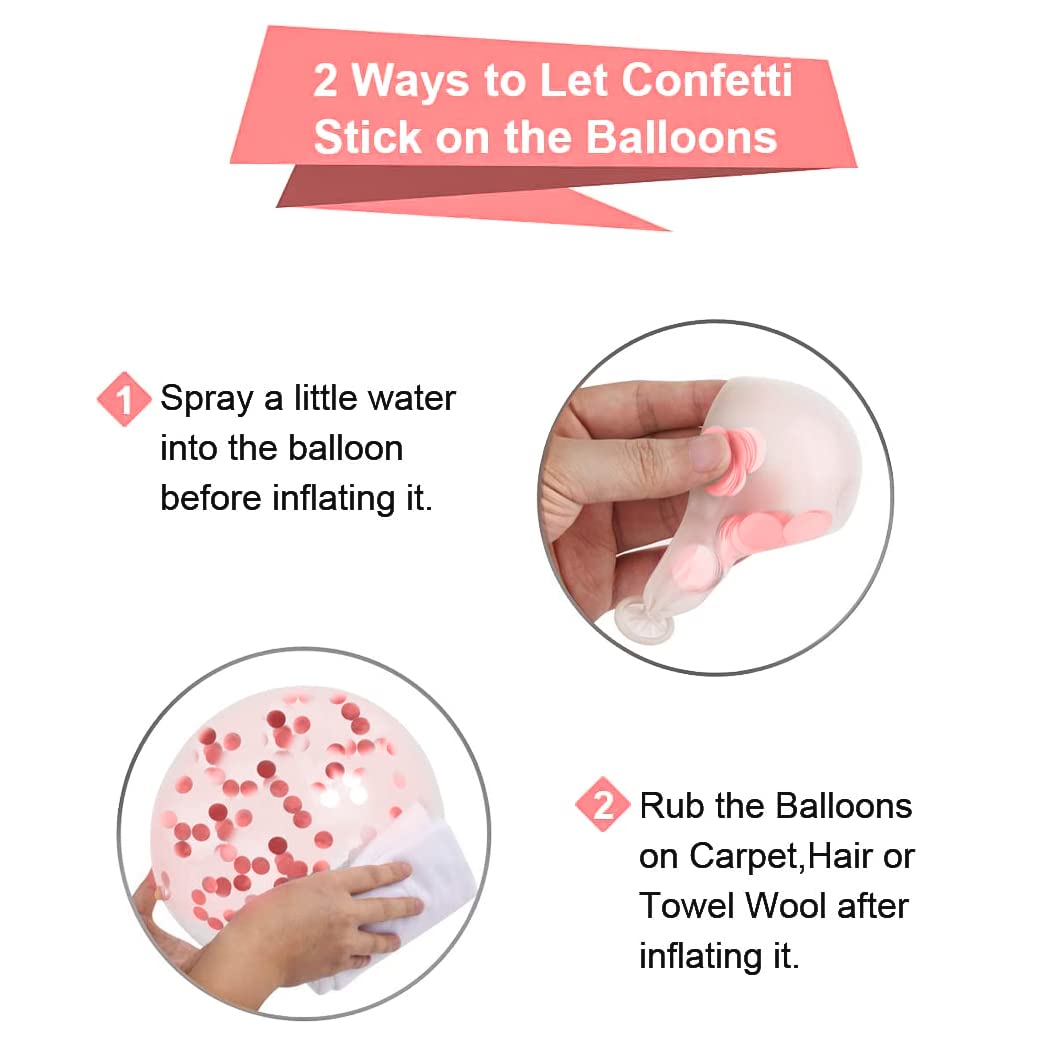 2 Ways to Let Confetti Stick on the Balloons

1 Spray a little water into the balloon before inflating it.

2 Rub the Balloons on Carpet,Hair or Towel Wool after inflating it.