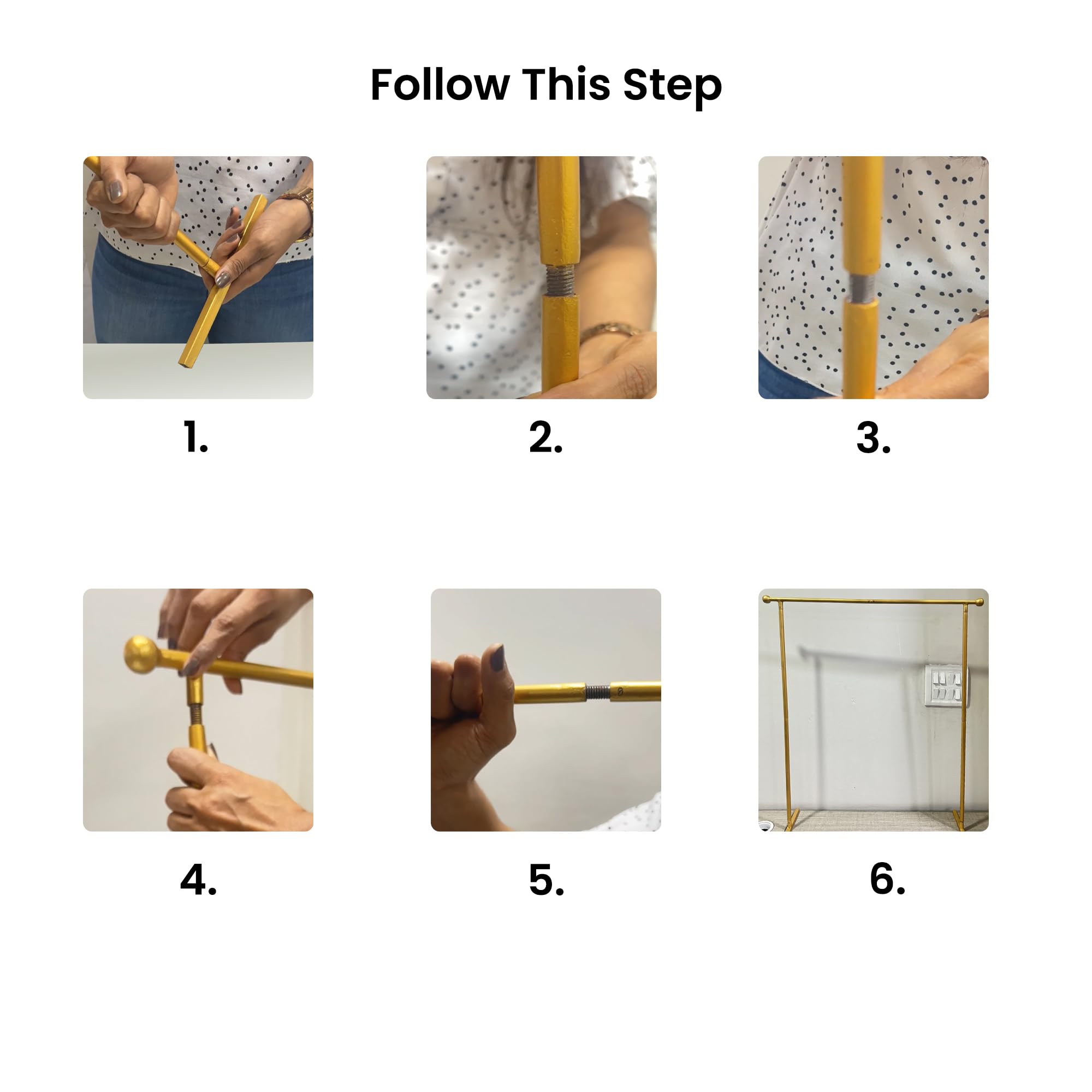 Follow This Step

1.

2.

3.

4.

5.

6.