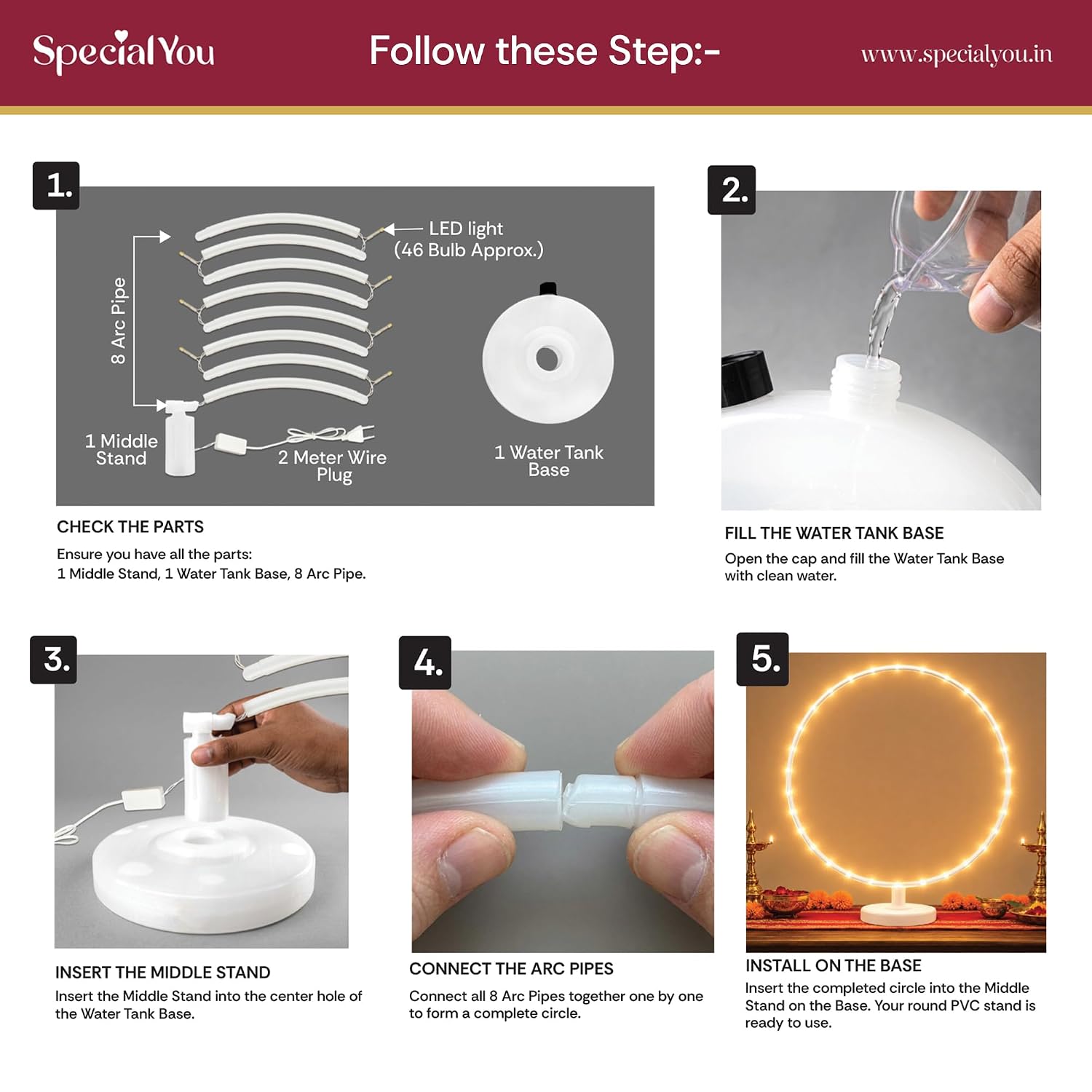 SpecialYou

Follow these Step:-

www.specialyou.in

1.

8 Arc Pipe

LED light (46 Bulb Approx.)

1 Middle Stand

2 Meter Wire Plug

1 Water Tank Base

CHECK THE PARTS

Ensure you have all the parts:
1 Middle Stand, 1 Water Tank Base, 8 Arc Pipe.

2.

FILL THE WATER TANK BASE

Open the cap and fill the Water Tank Base with clean water.

3.

INSERT THE MIDDLE STAND

Insert the Middle Stand into the center hole of the Water Tank Base.

4.

CONNECT THE ARC PIPES

Connect all 8 Arc Pipes together one by one to form a complete circle.

5.

INSTALL ON THE BASE

Insert the completed circle into the Middle Stand on the Base. Your round PVC stand is ready to use.